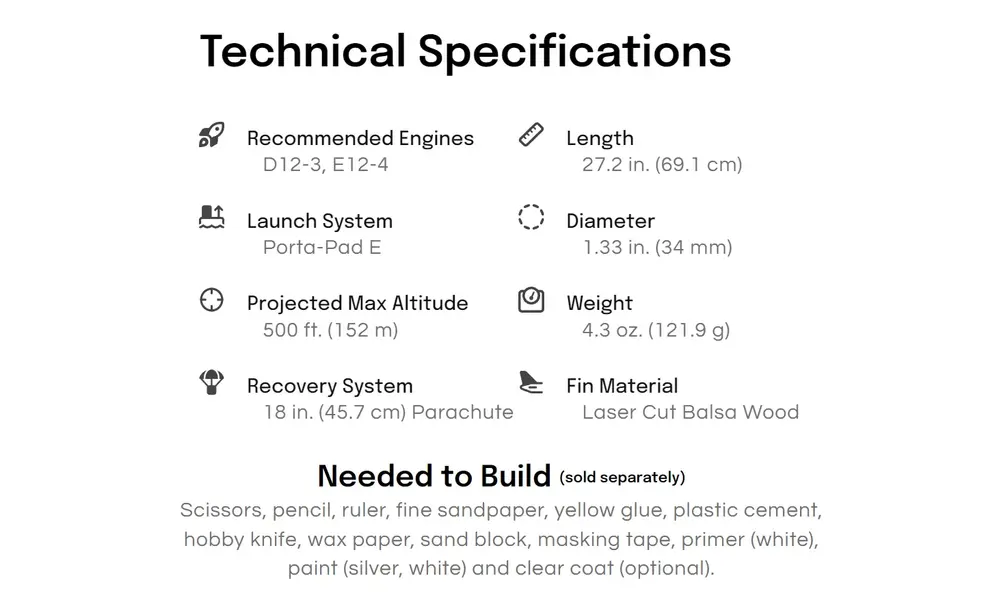 Technical Specifications

Recommended Engines
D12-3, E12-4

Launch System
Porta-Pad E

Projected Max Altitude
500 ft. (152 m)

Recovery System
18 in. (45.7 cm) Parachute

Length
27.2 in. (69.1 cm)

Diameter
1.33 in. (34 mm)

Weight
4.3 oz. (121.9 g)

Fin Material
Laser Cut Balsa Wood

Needed to Build (sold separately)

Scissors, pencil, ruler, fine sandpaper, yellow glue, plastic cement, hobby knife, wax paper, sand block, masking tape, primer (white), paint (silver, white) and clear coat (optional).