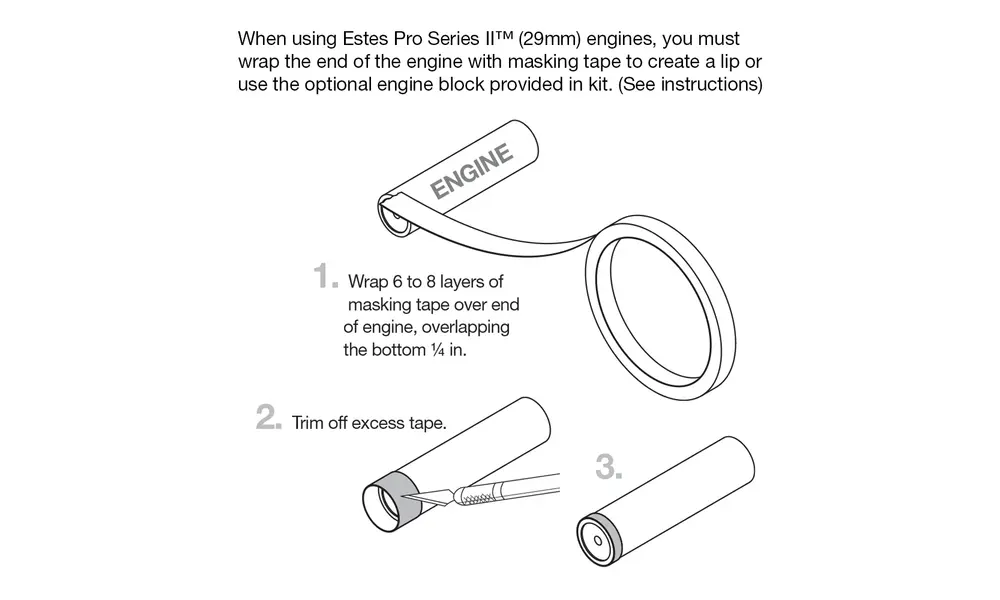 When using Estes Pro Series II™ (29mm) engines, you must wrap the end of the engine with masking tape to create a lip or use the optional engine block provided in kit. (See instructions)

ENGINE

1. Wrap 6 to 8 layers of masking tape over end of engine, overlapping the bottom ¼ in.

2. Trim off excess tape.

3.